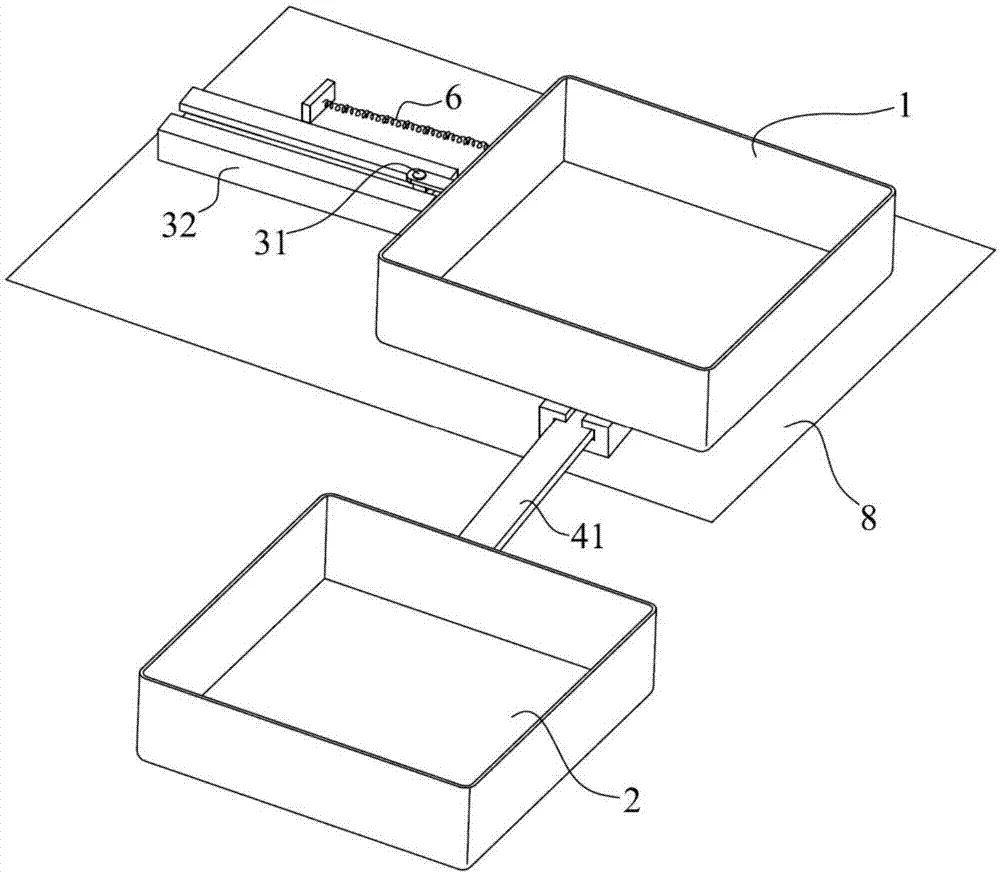 6
1
32
31
8
41
2